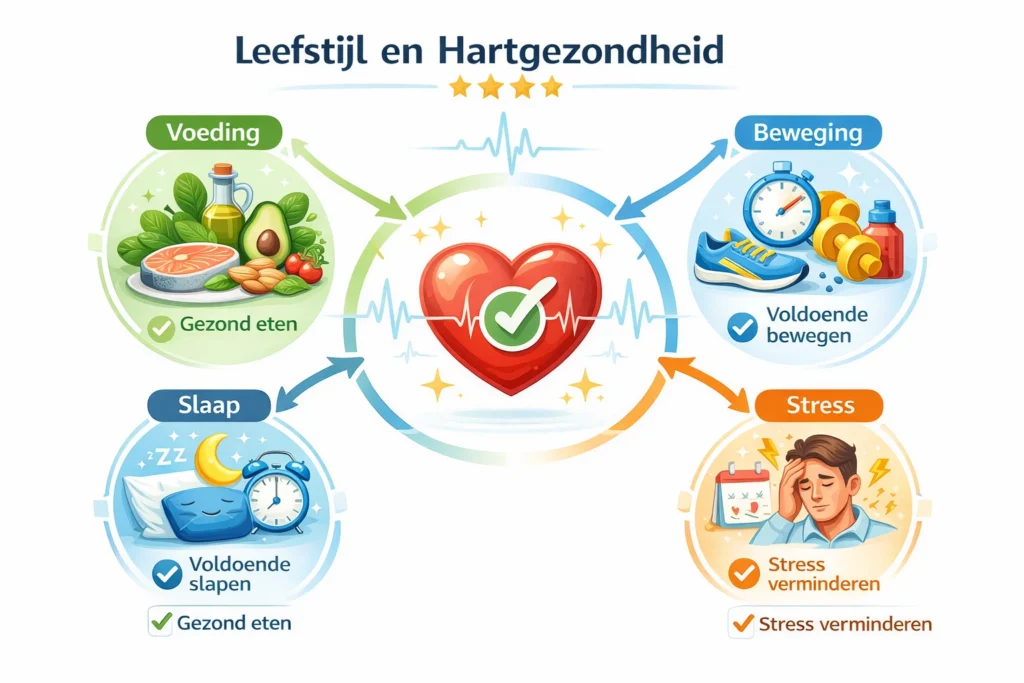 Leefstijl en Hartgezondheid

Voeding

Gezond eten

Beweging

Voldoende bewegen

Slaap

ZZZ

Voldoende slapen

Gezond eten

Stress

Stress verminderen

Stress verminderen